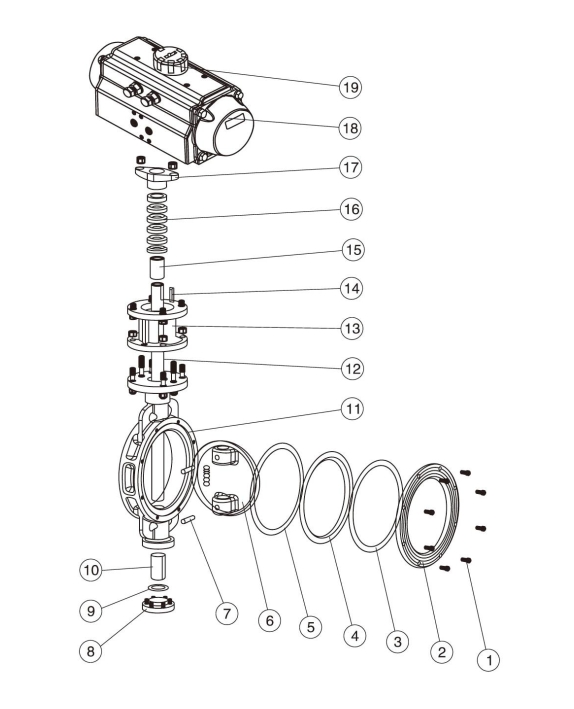 19
18
17
16
15
14
13
12
11
10
9
8
7
6
5
4
3
2
1